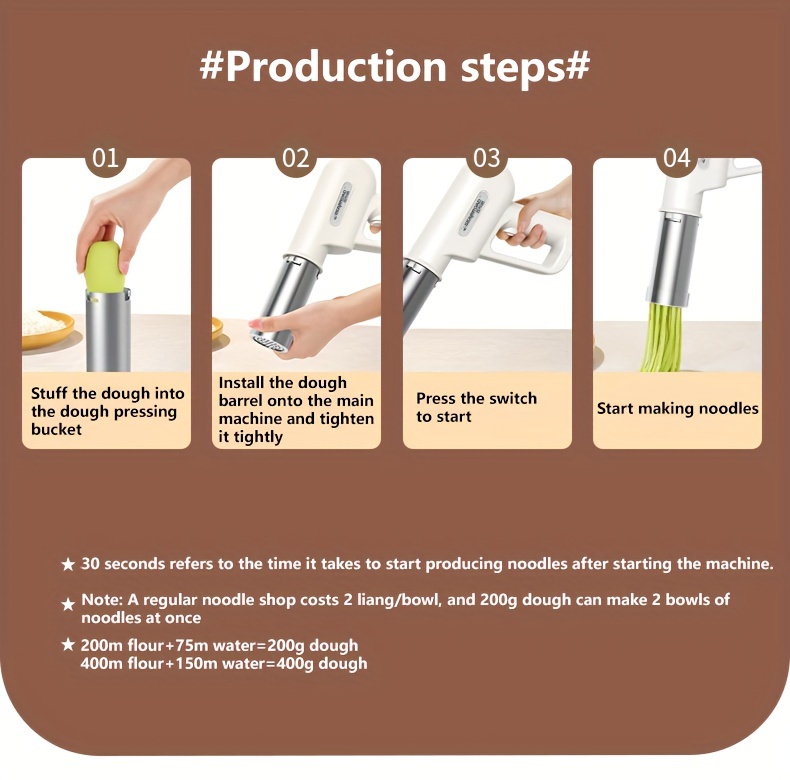 #Production steps#

01

Stuff the dough into the dough pressing bucket

02

Install the dough barrel onto the main machine and tighten it tightly

03

Press the switch to start

04

Start making noodles

★ 30 seconds refers to the time it takes to start producing noodles after starting the machine.

★ Note: A regular noodle shop costs 2 liang/bowl, and 200g dough can make 2 bowls of noodles at once

★ 200m flour+75m water=200g dough
400m flour+150m water=400g dough